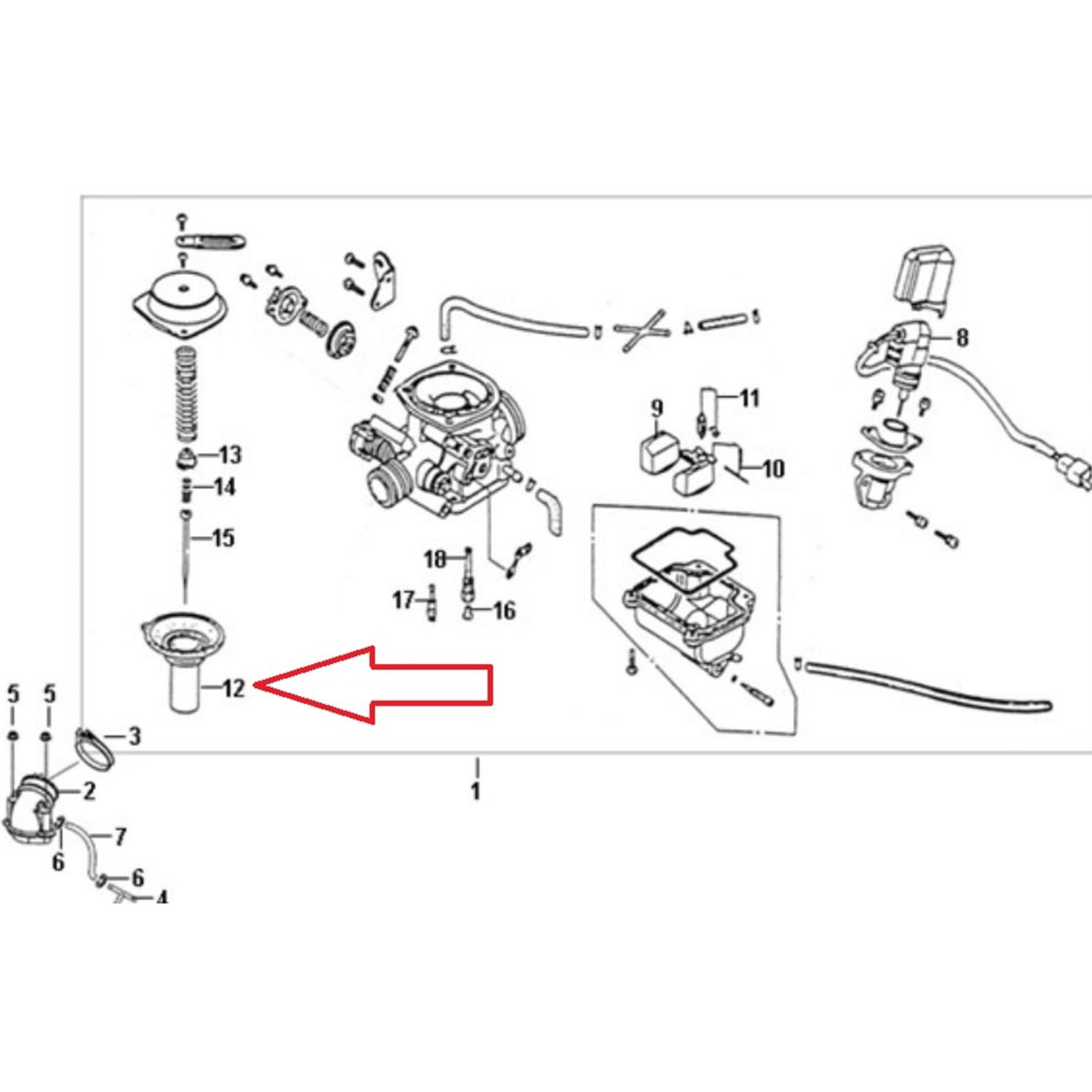 8
11
9
10
13
14
15
18
17
16
12
5
5
3
2
7
6
6
4
1