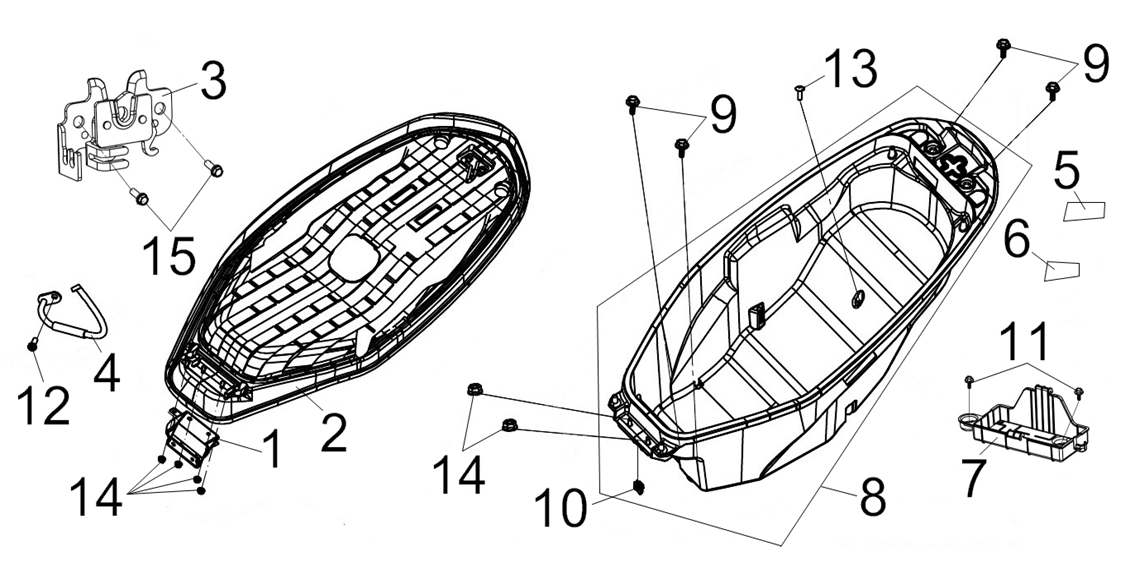 3
15
4
12
2
1
14
9
13
9
5
6
11
7
14
10
8