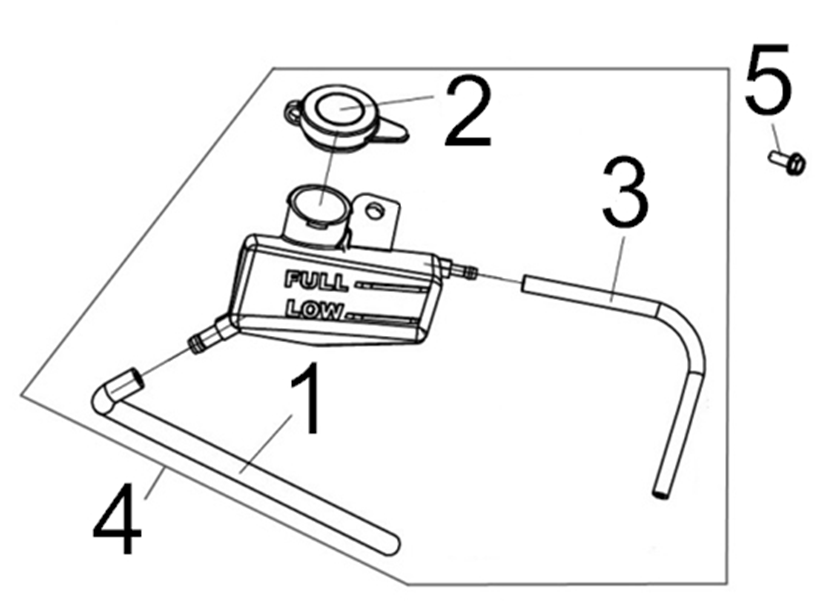 5
2
3
FULL
LOW
1
4