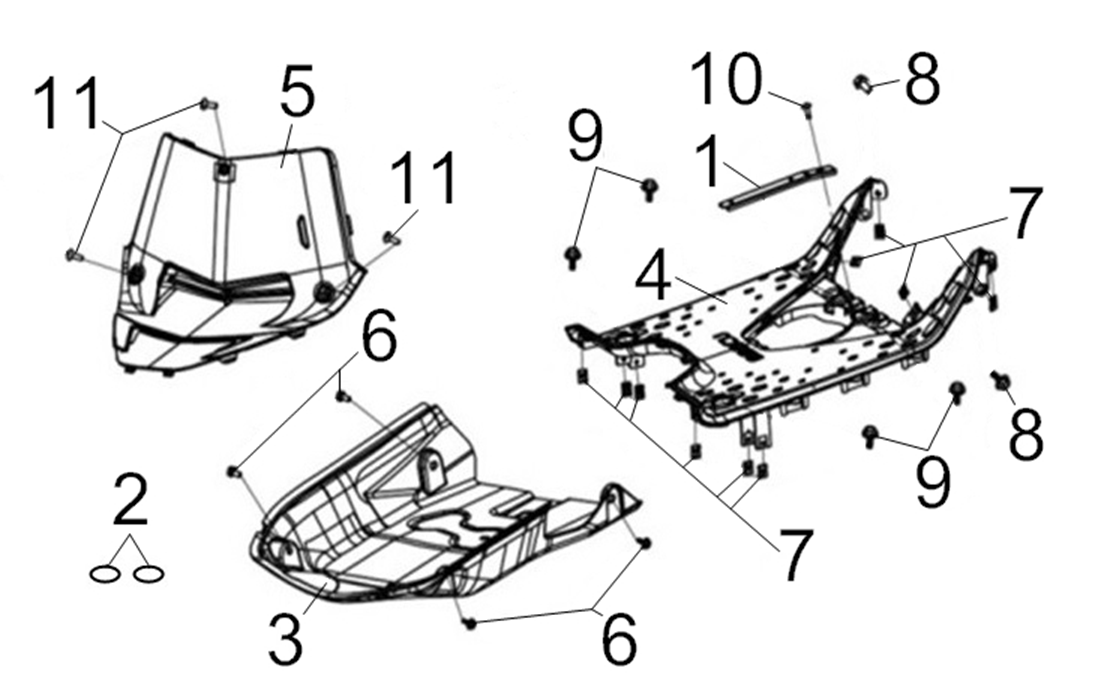 11
5
11
10
8
9
1
7
4
6
8
9
2
7
3
6