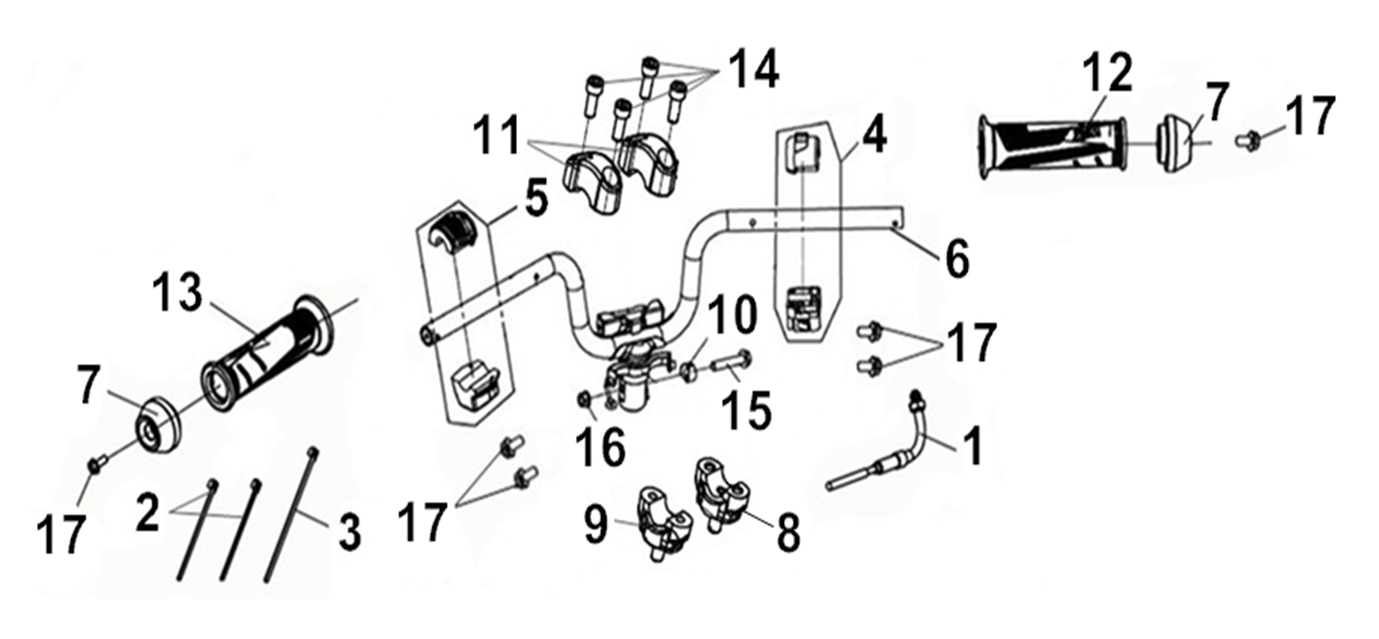 14
12
7
17
11
4
5
6
13
10
17
7
15
16
1
17
2
3
17
9
8