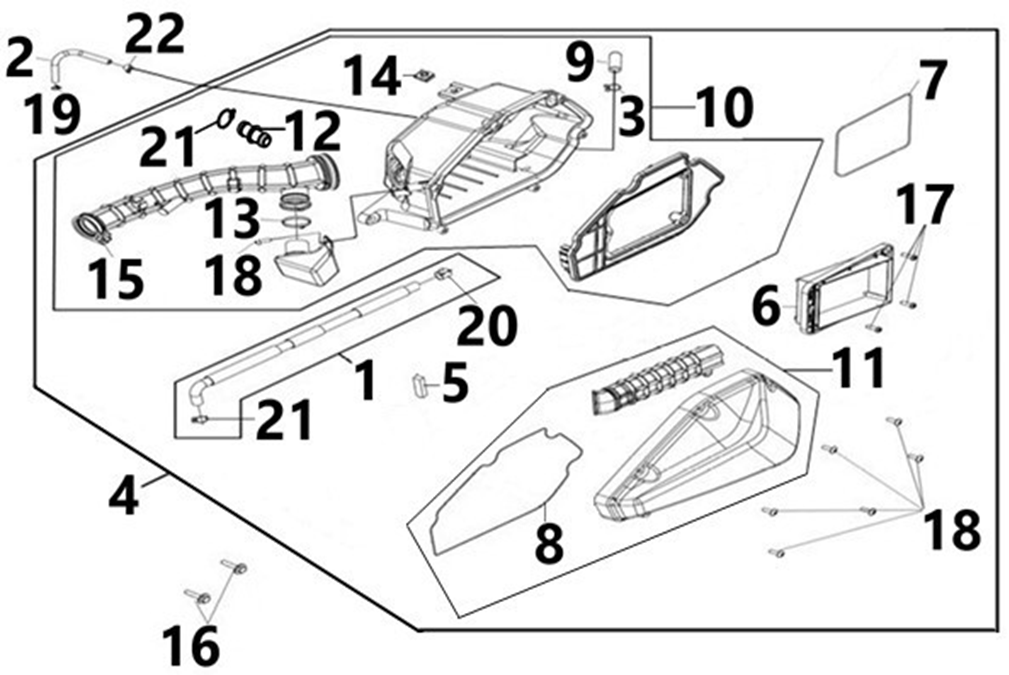 2
22
19
14
9
3
10
7
21
12
13
15
18
17
6
20
1
5
11
21
4
8
18
16