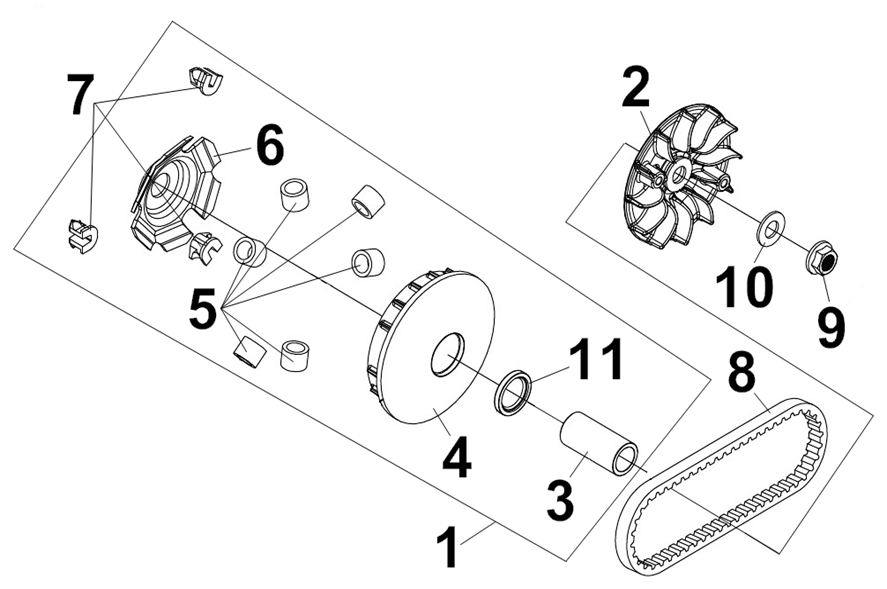 7
6
2
5
10
9
11
8
4
3
1