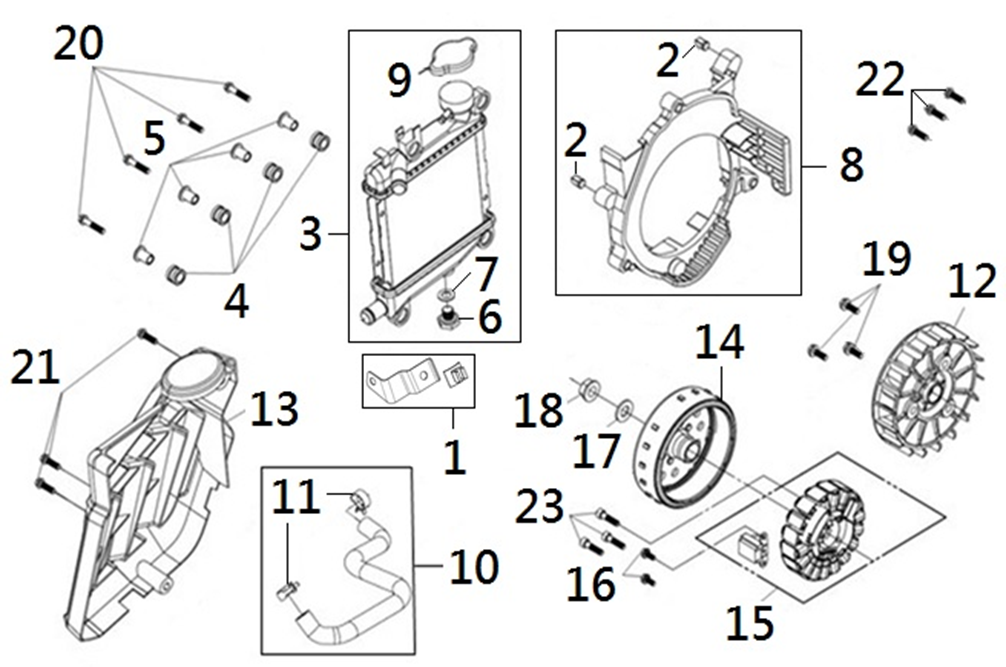 20
5
4
9
3
7
6
2
2
8
22
19
12
21
13
1
18
17
14
11
10
23
16
15