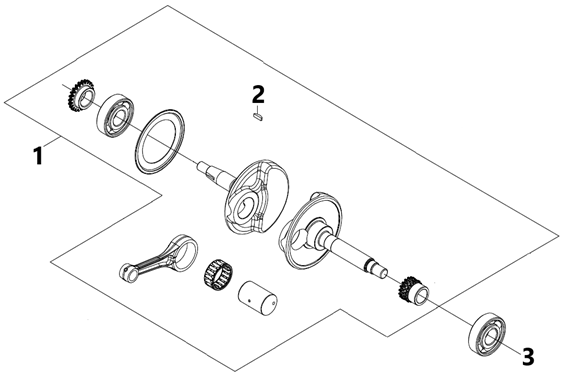 2
1
3