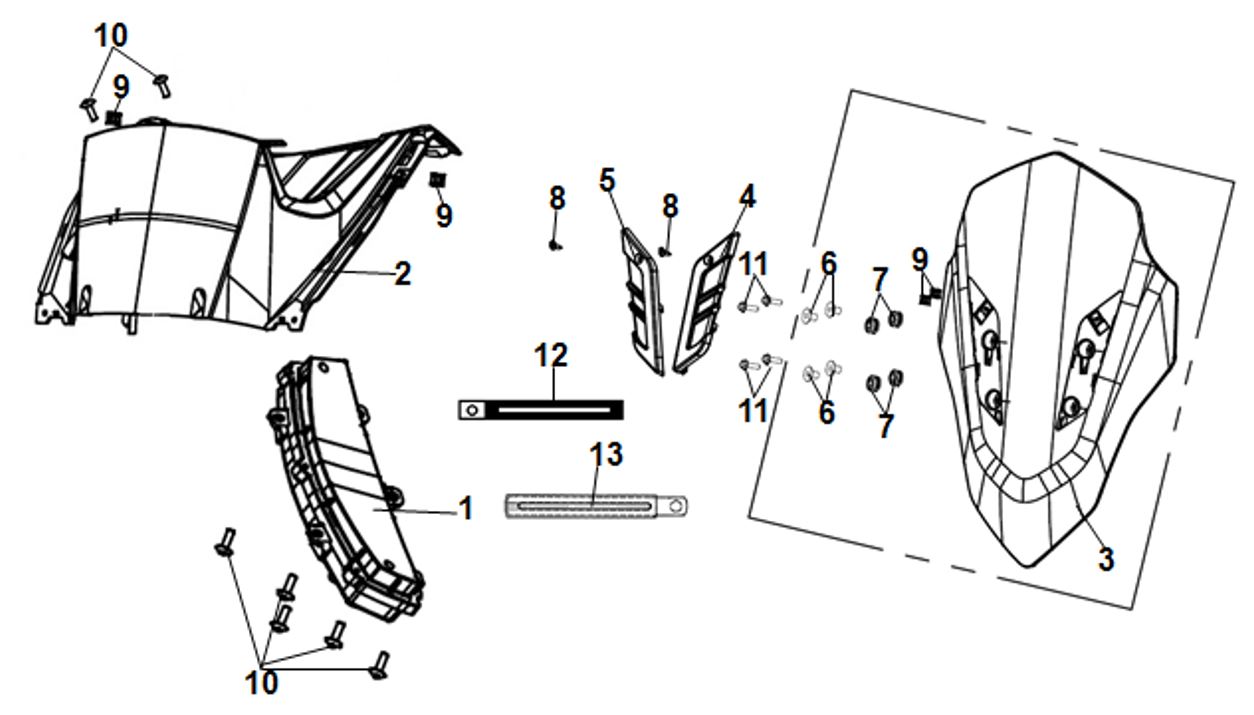 10
9
9
2
8
5
8
4
11
6
7
9
12
11
6
7
13
1
3
10