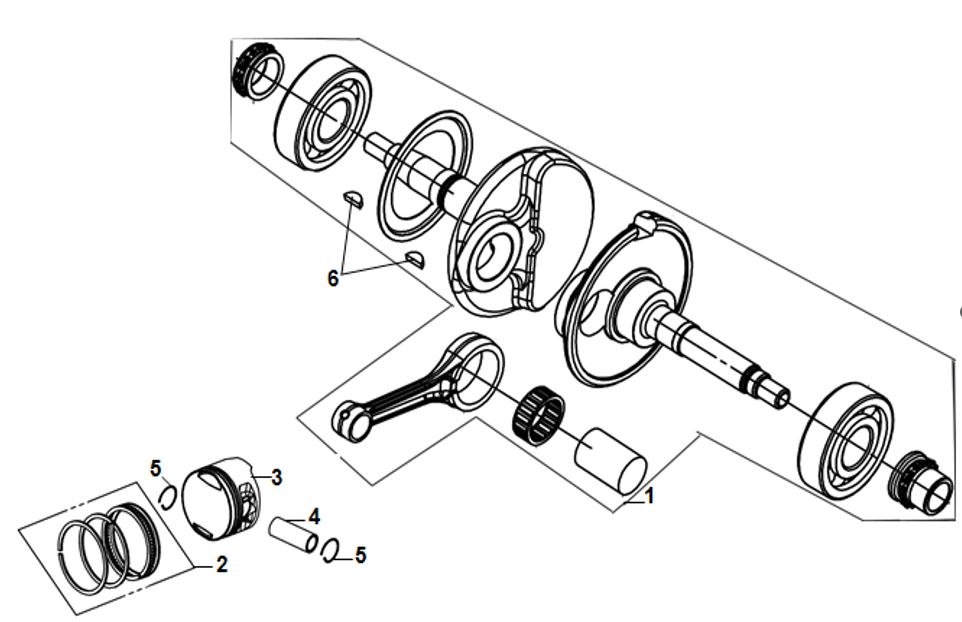 6
5
3
4
5
2
1