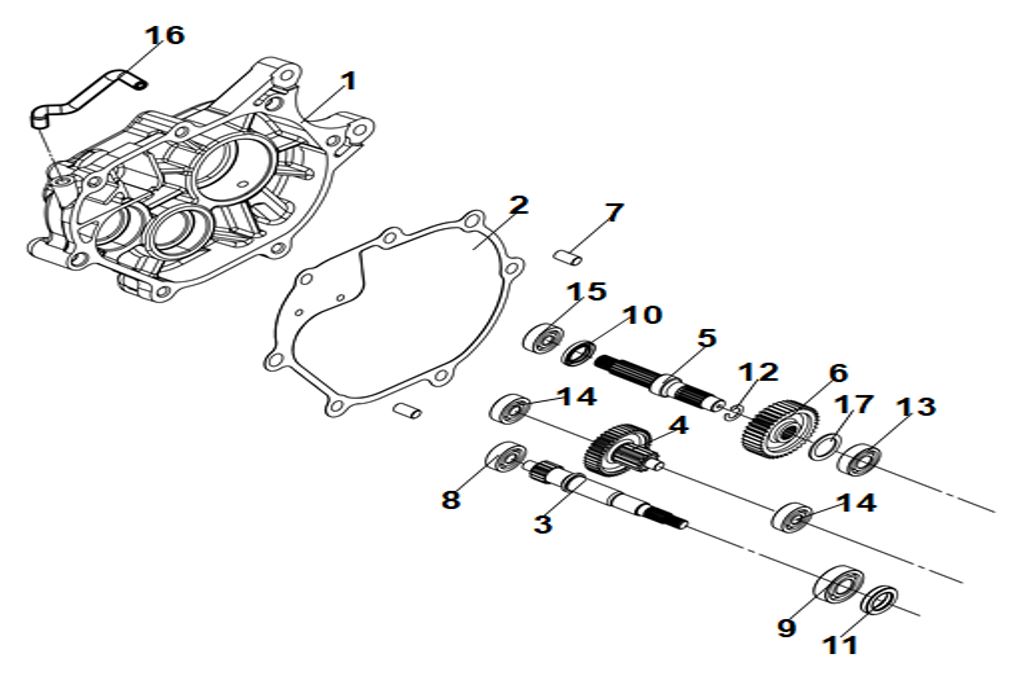 16
1
2
7
15
10
5
12
6
17
13
14
4
8
3
14
9
11